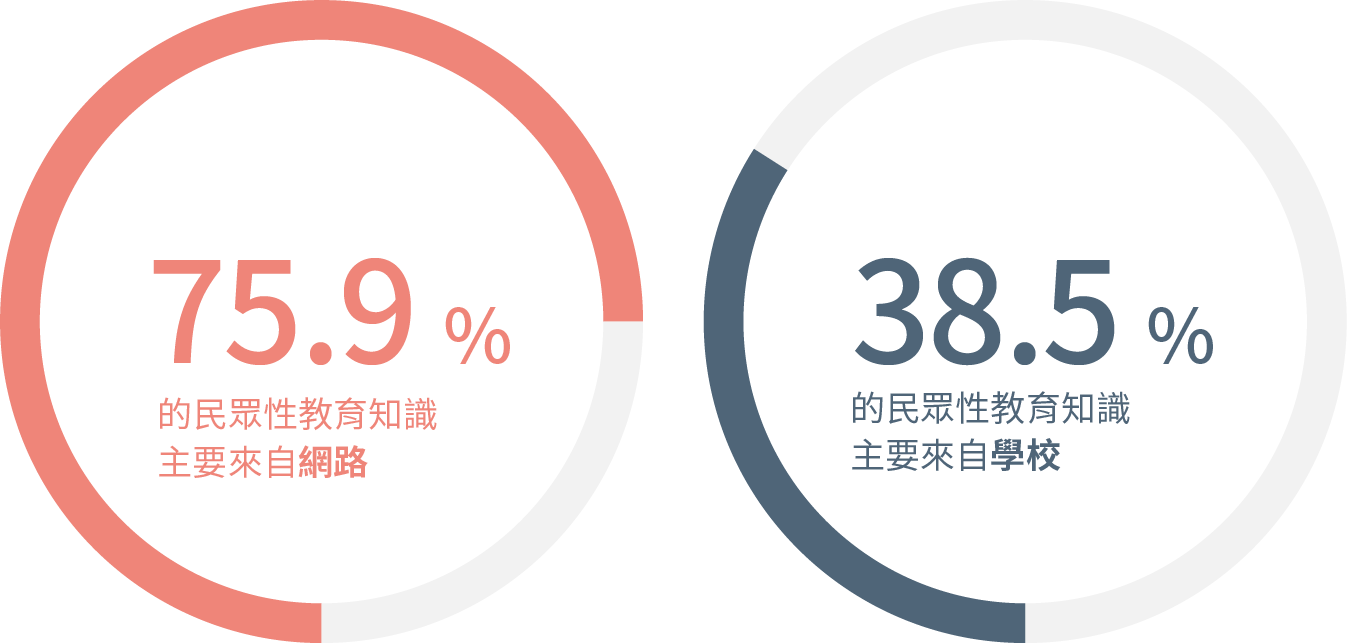 75.9 %
的民眾性教育知識
主要來自網路

38.5 %
的民眾性教育知識
主要來自學校