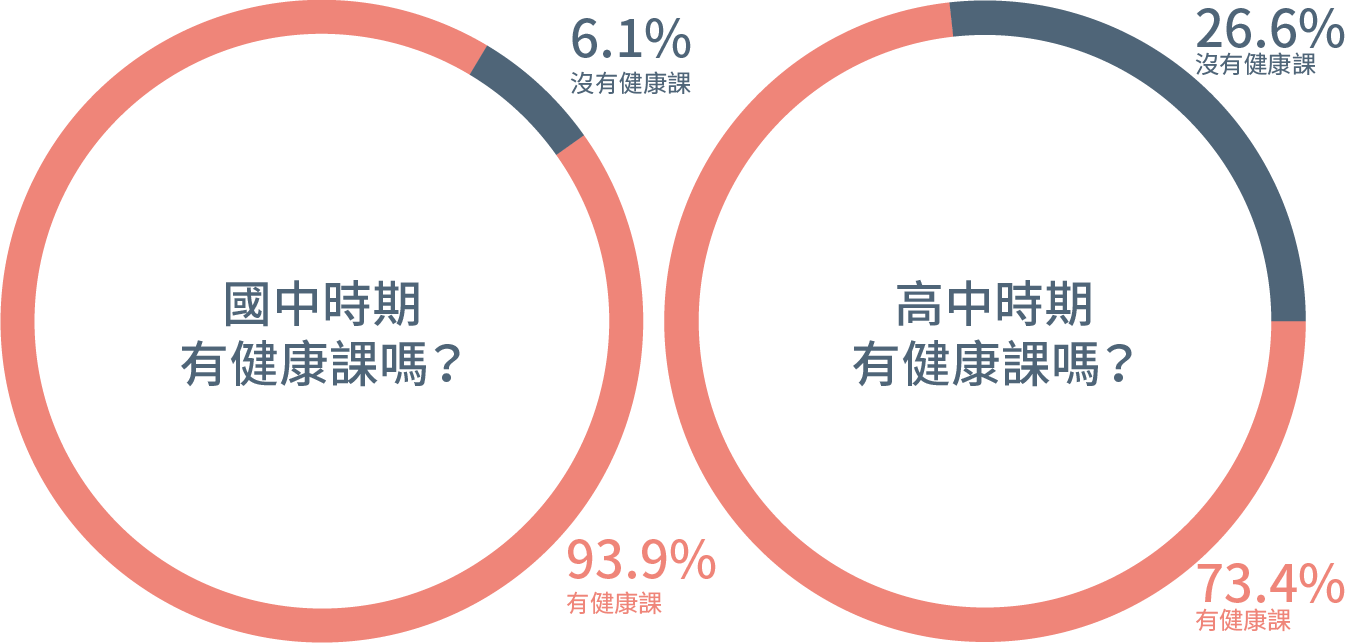 6.1%
沒有健康課

國中時期
有健康課嗎？

93.9%
有健康課

26.6%
沒有健康課

高中時期
有健康課嗎？

73.4%
有健康課